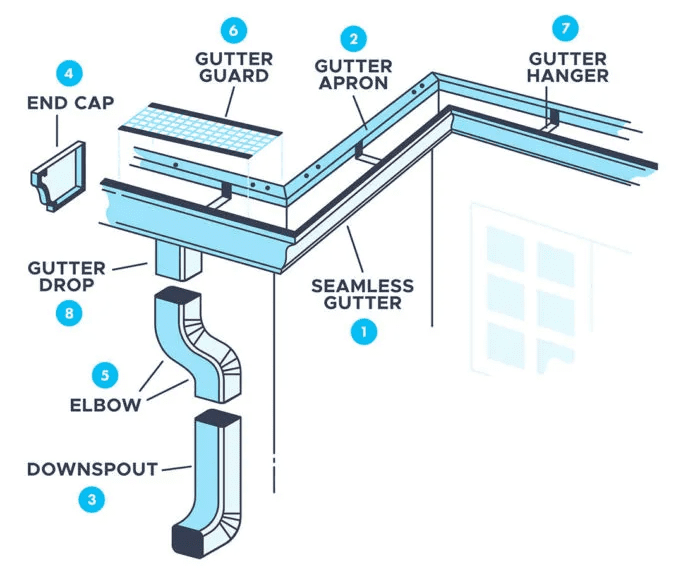 4
END CAP

6
GUTTER GUARD

2
GUTTER APRON

7
GUTTER HANGER

GUTTER DROP
8

SEAMLESS GUTTER
1

5
ELBOW

DOWNSPOUT
3